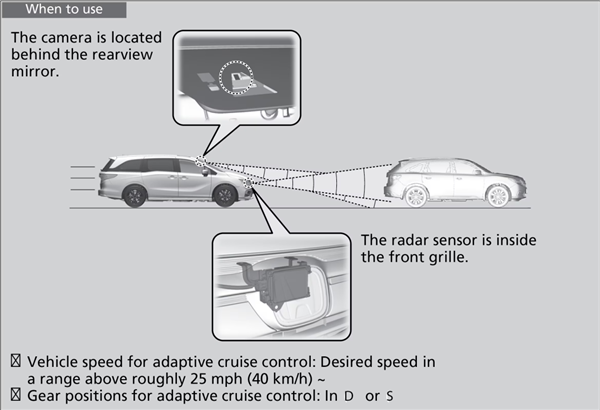 When to use

The camera is located behind the rearview mirror.

The radar sensor is inside the front grille.

☒ Vehicle speed for adaptive cruise control: Desired speed in a range above roughly 25 mph (40 km/h) ~
☒ Gear positions for adaptive cruise control: In D or S