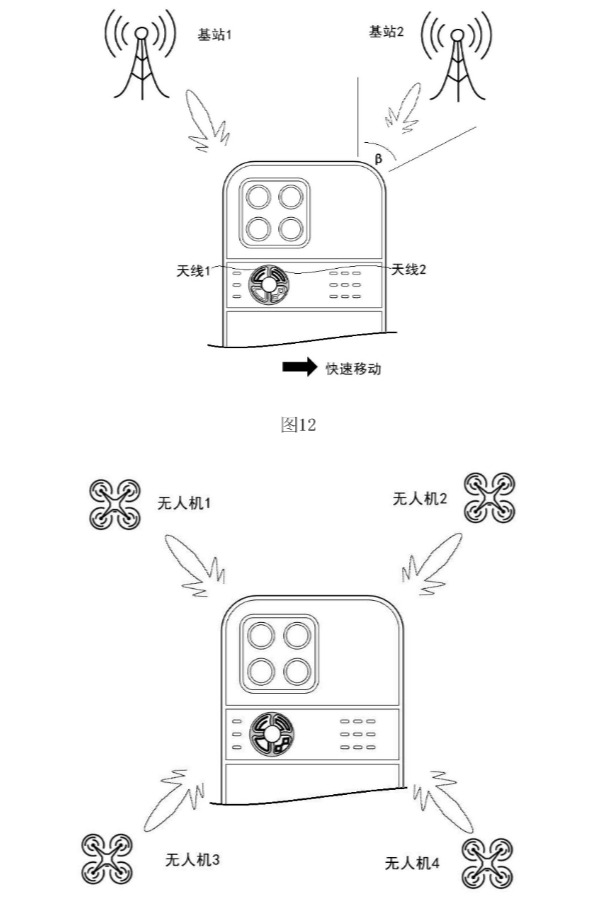 基站1

基站2

β

天线1

天线2

快速移动

图12

无人机1

无人机2

无人机3

无人机4