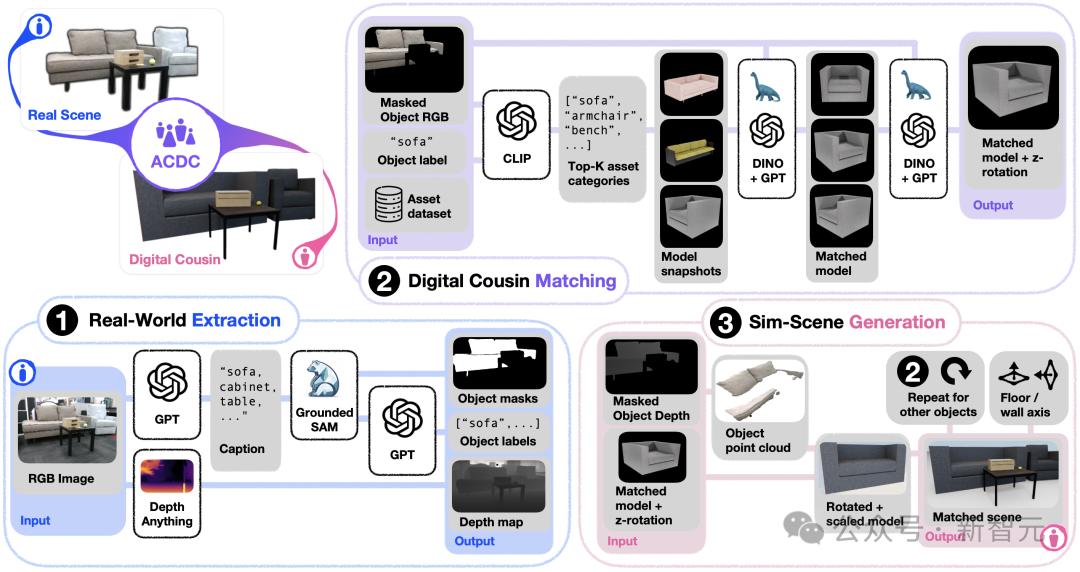 Real Scene

ACDC

Digital Cousin

Masked Object RGB

"sofa"
Object label

Asset dataset

Input

CLIP

["sofa", "armchair", "bench", ...]
Top-K asset categories

Model snapshots

DINO + GPT

Matched model

DINO + GPT

Matched model + z-rotation

Output

2 Digital Cousin Matching

1 Real-World Extraction

RGB Image

Input

GPT

Depth Anything

"sofa, cabinet, table, ..."
Caption

Grounded SAM

GPT

Object masks

["sofa",...]
Object labels

Depth map

Output

3 Sim-Scene Generation

Masked Object Depth

Matched model + z-rotation

Input

Object point cloud

Rotated + scaled model

2 Repeat for other objects

Floor / wall axis

Matched scene

Output

公众号 · 新智元