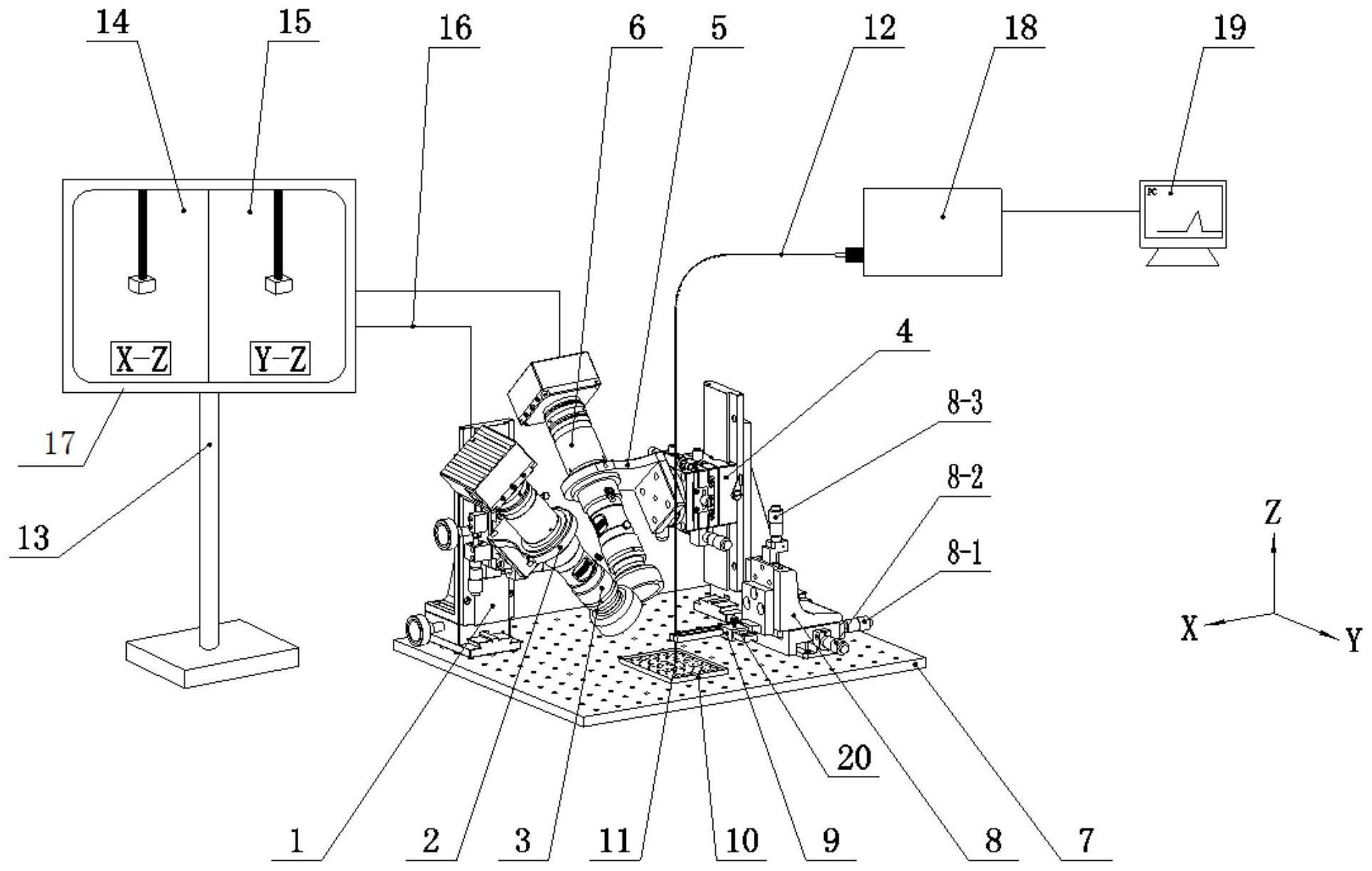 14
15
16
6
5
12
18
19
PC
X-Z
Y-Z
17
13
4
8-3
8-2
8-1
Z
X
Y
20
1
2
3
11
10
9
8
7