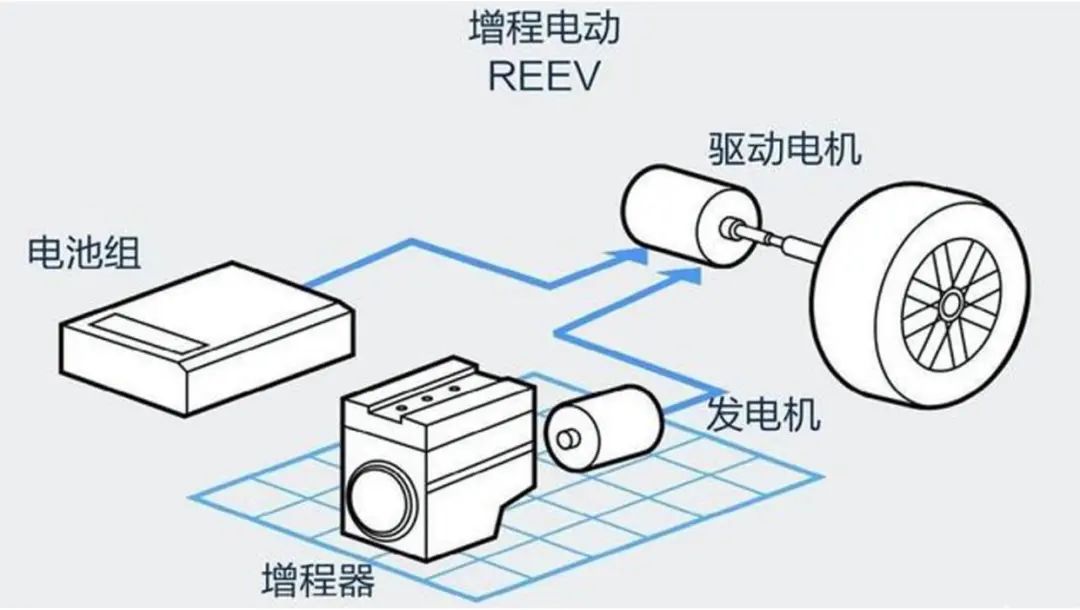 增程电动
REEV

驱动电机

电池组

发电机

增程器