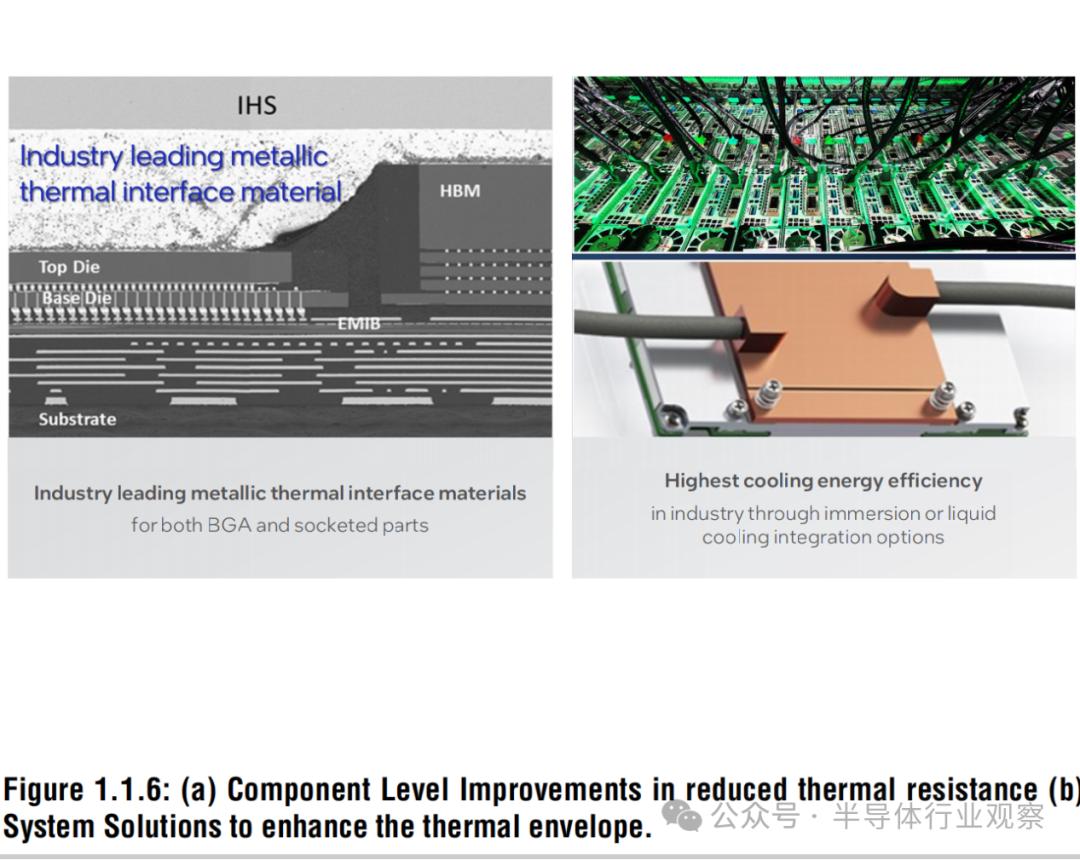 IHS

Industry leading metallic thermal interface material

HBM

Top Die

Base Die

EMIB

Substrate

Industry leading metallic thermal interface materials
for both BGA and socketed parts

Highest cooling energy efficiency
in industry through immersion or liquid cooling integration options

Figure 1.1.6: (a) Component Level Improvements in reduced thermal resistance (b) System Solutions to enhance the thermal envelope.

公众号 · 半导体行业观察