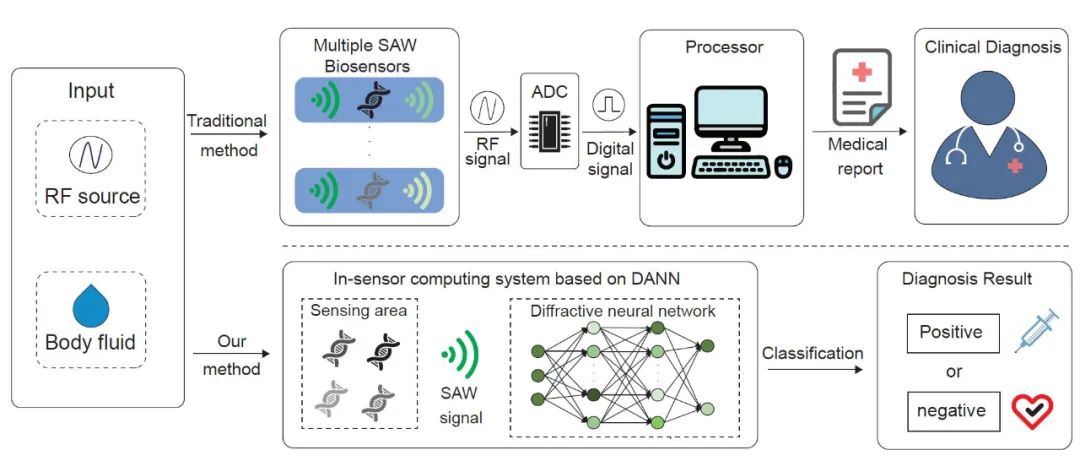 Input

RF source

Body fluid

Traditional method

Multiple SAW Biosensors

RF signal

ADC

Digital signal

Processor

Medical report

Clinical Diagnosis

Our method

In-sensor computing system based on DANN

Sensing area

SAW signal

Diffractive neural network

Classification

Diagnosis Result

Positive

or

negative