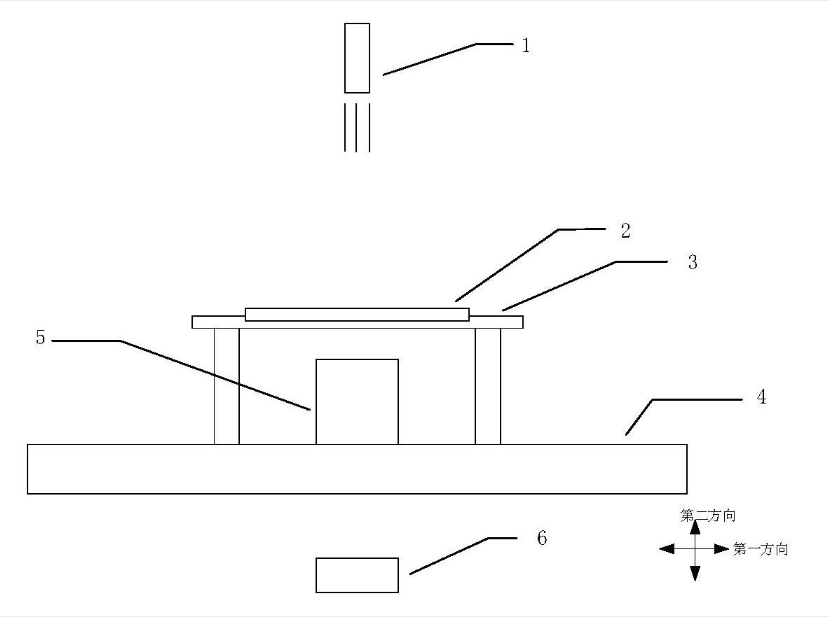 1

2

3

5

4

第二方向

第一方向

6