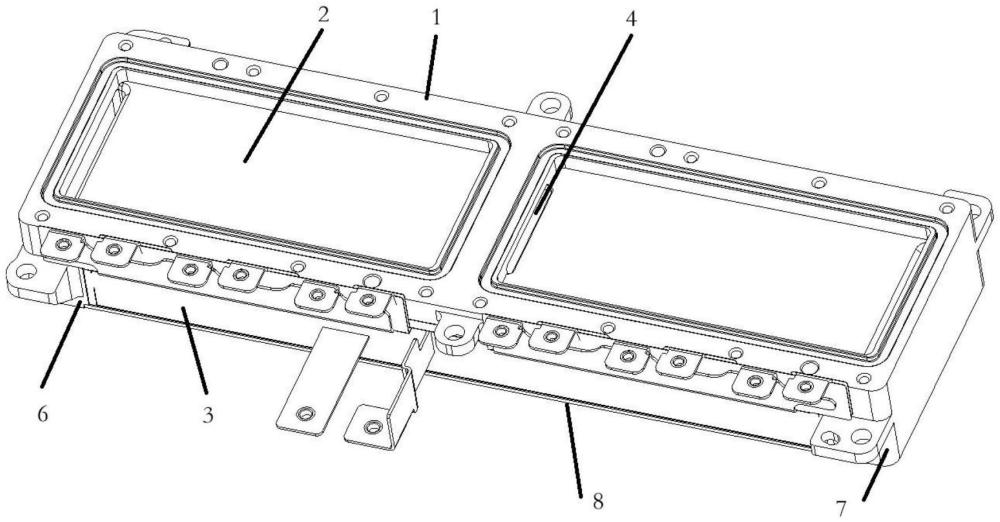 2
1
4
6
3
8
7