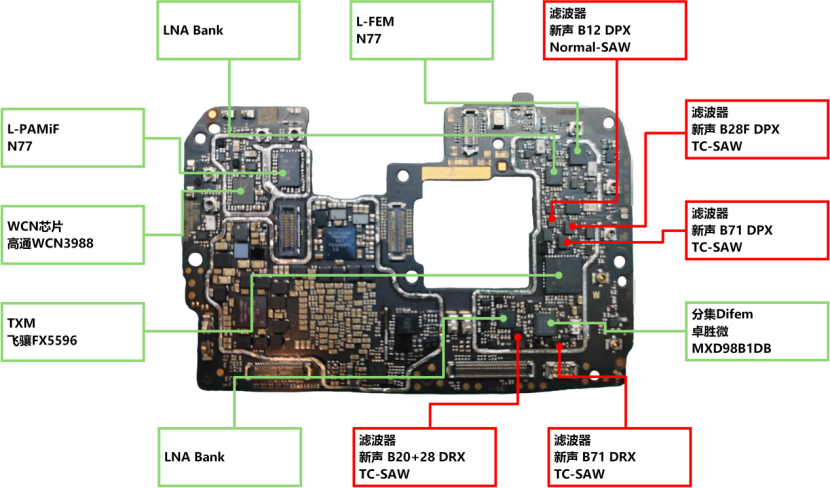 LNA Bank

L-FEM
N77

滤波器
新声 B12 DPX
Normal-SAW

L-PAMiF
N77

滤波器
新声 B28F DPX
TC-SAW

WCN芯片
高通WCN3988

滤波器
新声 B71 DPX
TC-SAW

TXM
飞骧FX5596

分集Difem
卓胜微
MXD98B1DB

LNA Bank

滤波器
新声 B20+28 DRX
TC-SAW

滤波器
新声 B71 DRX
TC-SAW