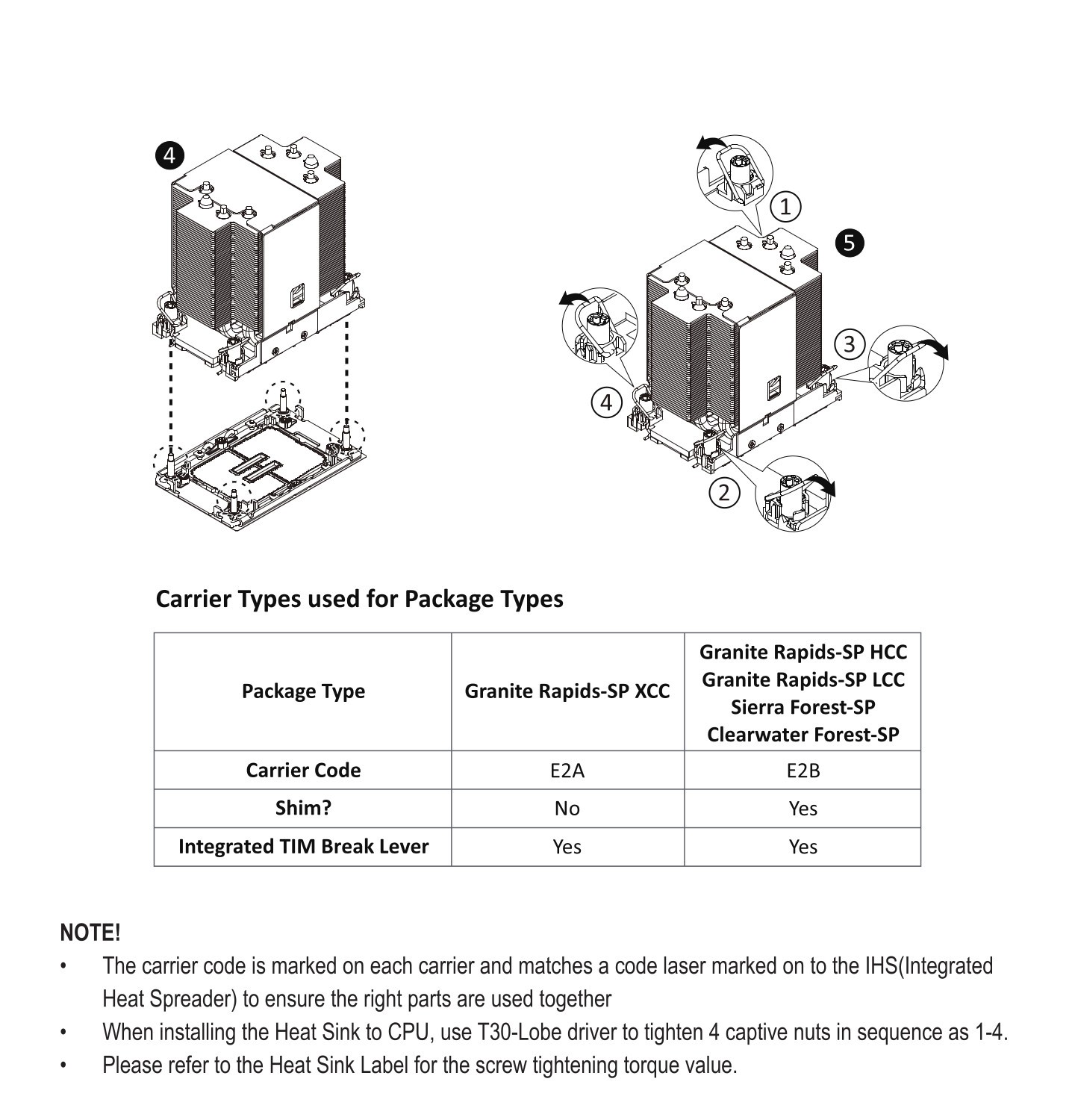 4

1

5

3

4

2

Carrier Types used for Package Types

| Package Type | Granite Rapids-SP XCC | Granite Rapids-SP HCC Granite Rapids-SP LCC Sierra Forest-SP Clearwater Forest-SP |
|---|---|---|
| Carrier Code | E2A | E2B |
| Shim? | No | Yes |
| Integrated TIM Break Lever | Yes | Yes |

NOTE!

• The carrier code is marked on each carrier and matches a code laser marked on to the IHS(Integrated Heat Spreader) to ensure the right parts are used together

• When installing the Heat Sink to CPU, use T30-Lobe driver to tighten 4 captive nuts in sequence as 1-4.

• Please refer to the Heat Sink Label for the screw tightening torque value.