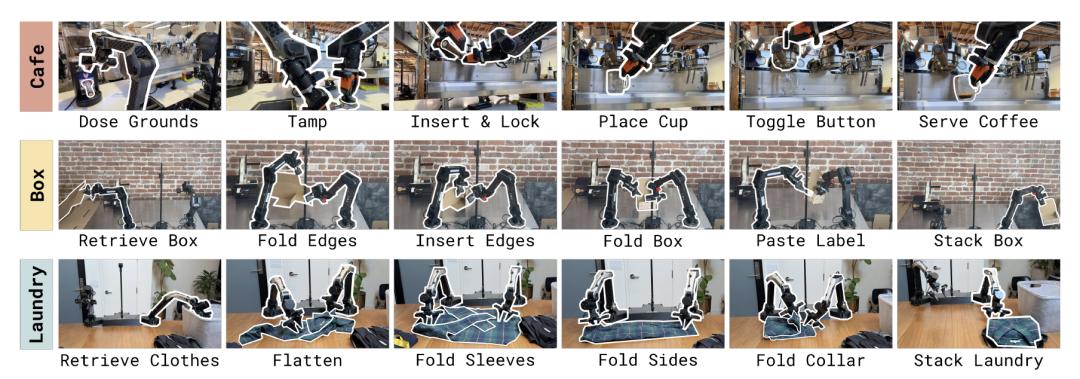 Cafe

Dose Grounds

Tamp

Insert & Lock

Place Cup

Toggle Button

Serve Coffee

Box

Retrieve Box

Fold Edges

Insert Edges

Fold Box

Paste Label

Stack Box

Laundry

Retrieve Clothes

Flatten

Fold Sleeves

Fold Sides

Fold Collar

Stack Laundry