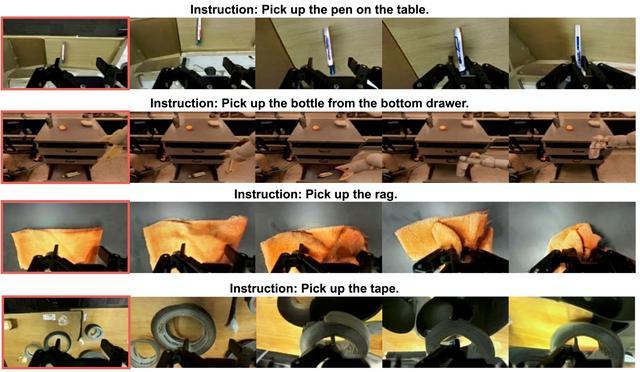 Instruction: Pick up the pen on the table.

Instruction: Pick up the bottle from the bottom drawer.

Instruction: Pick up the rag.

Instruction: Pick up the tape.