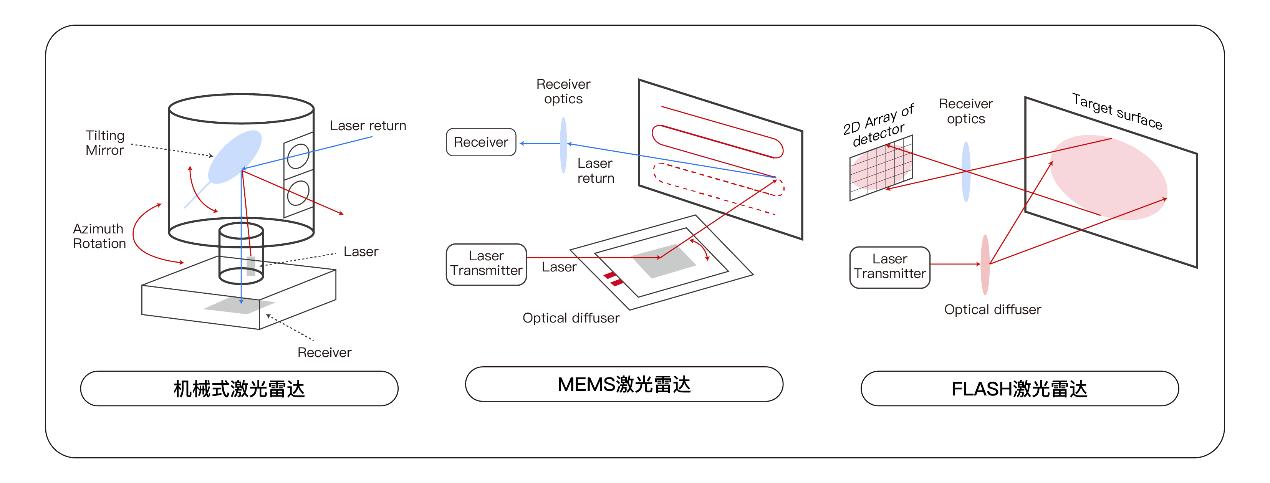 Tilting Mirror

Laser return

Azimuth Rotation

Laser

Receiver

机械式激光雷达

Receiver optics

Receiver

Laser return

Laser Transmitter

Laser

Optical diffuser

MEMS激光雷达

2D Array of detector

Receiver optics

Target surface

Laser Transmitter

Optical diffuser

FLASH激光雷达