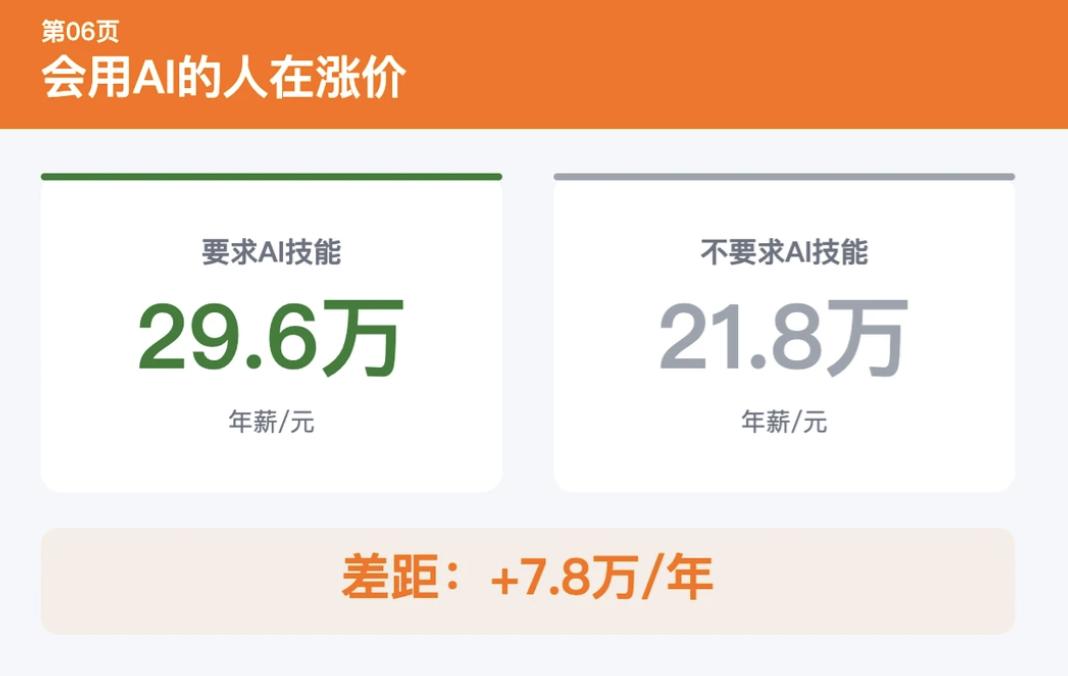 第06页
会用AI的人在涨价

要求AI技能
29.6万
年薪/元

不要求AI技能
21.8万
年薪/元

差距：+7.8万/年